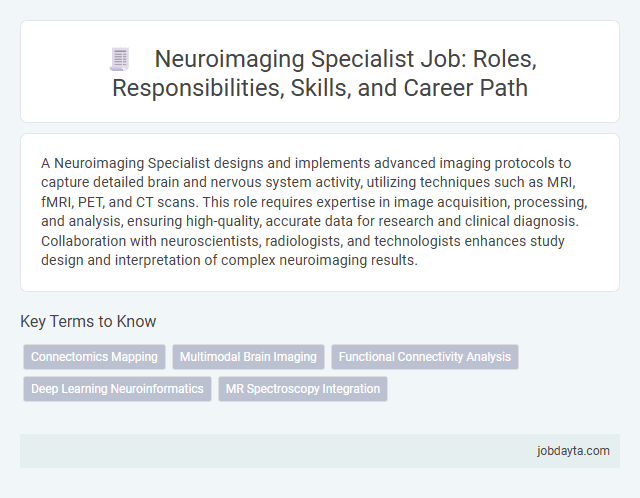 Neuroimaging Specialist Job: Roles, Responsibilities, Skills, and Career Path

A Neuroimaging Specialist designs and implements advanced imaging protocols to capture detailed brain and nervous system activity, utilizing techniques such as MRI, fMRI, PET, and CT scans. This role requires expertise in image acquisition, processing, and analysis, ensuring high-quality, accurate data for research and clinical diagnosis. Collaboration with neuroscientists, radiologists, and technologists enhances study design and interpretation of complex neuroimaging results.

Key Terms to Know

Connectomics Mapping

Multimodal Brain Imaging

Functional Connectivity Analysis

Deep Learning Neuroinformatics

MR Spectroscopy Integration

jobdayta.com