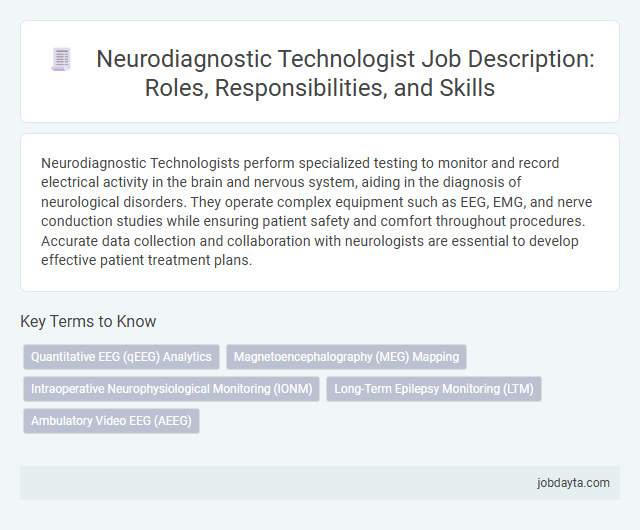 Neurodiagnostic Technologist Job Description: Roles, Responsibilities, and Skills

Neurodiagnostic Technologists perform specialized testing to monitor and record electrical activity in the brain and nervous system, aiding in the diagnosis of neurological disorders. They operate complex equipment such as EEG, EMG, and nerve conduction studies while ensuring patient safety and comfort throughout procedures. Accurate data collection and collaboration with neurologists are essential to develop effective patient treatment plans.

Key Terms to Know

Quantitative EEG (qEEG) Analytics

Magnetoencephalography (MEG) Mapping

Intraoperative Neurophysiological Monitoring (IONM)

Long-Term Epilepsy Monitoring (LTM)

Ambulatory Video EEG (AEEG)

jobdayta.com