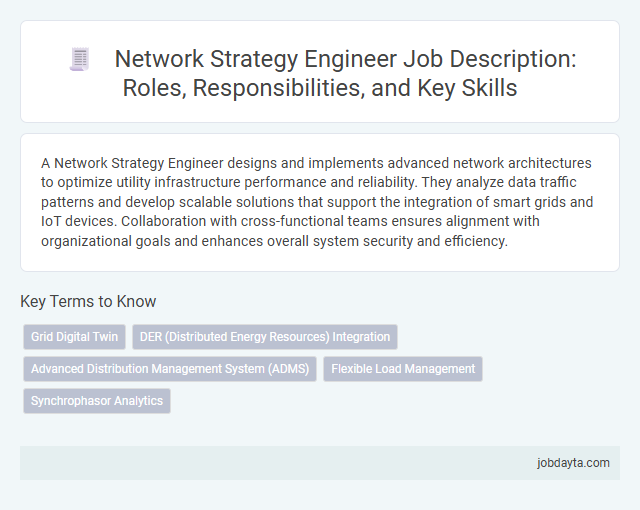 Network Strategy Engineer Job Description: Roles, Responsibilities, and Key Skills

A Network Strategy Engineer designs and implements advanced network architectures to optimize utility infrastructure performance and reliability. They analyze data traffic patterns and develop scalable solutions that support the integration of smart grids and IoT devices. Collaboration with cross-functional teams ensures alignment with organizational goals and enhances overall system security and efficiency.

Key Terms to Know

Grid Digital Twin

DER (Distributed Energy Resources) Integration

Advanced Distribution Management System (ADMS)

Flexible Load Management

Synchrophasor Analytics

jobdayta.com