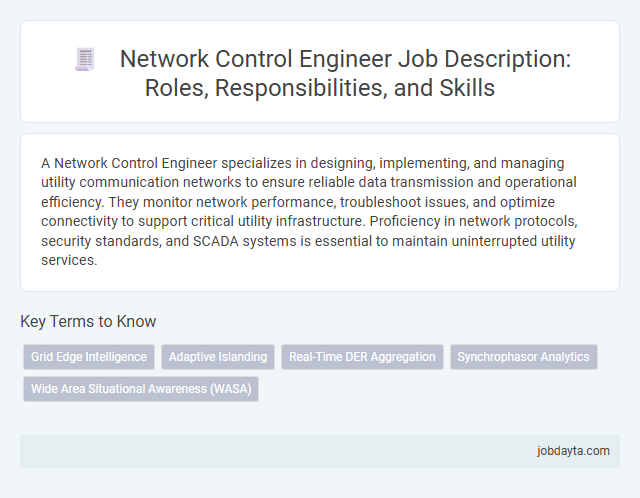 Network Control Engineer Job Description: Roles, Responsibilities, and Skills

A Network Control Engineer specializes in designing, implementing, and managing utility communication networks to ensure reliable data transmission and operational efficiency. They monitor network performance, troubleshoot issues, and optimize connectivity to support critical utility infrastructure. Proficiency in network protocols, security standards, and SCADA systems is essential to maintain uninterrupted utility services.

Key Terms to Know

Grid Edge Intelligence
Adaptive Islanding
Real-Time DER Aggregation
Synchrophasor Analytics
Wide Area Situational Awareness (WASA)

jobdayta.com