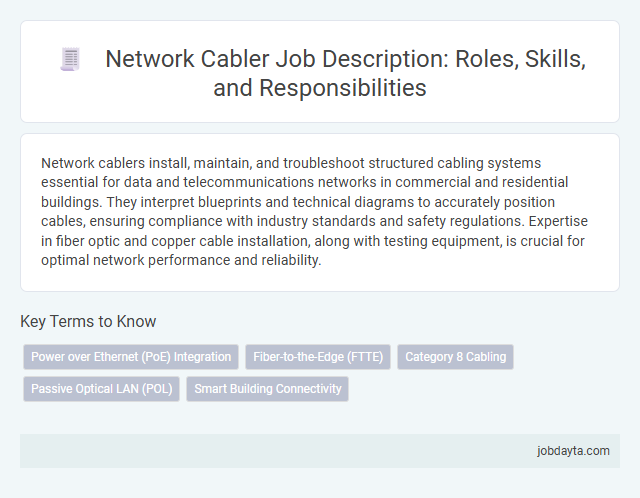 Network Cabler Job Description: Roles, Skills, and Responsibilities

Network cablers install, maintain, and troubleshoot structured cabling systems essential for data and telecommunications networks in commercial and residential buildings. They interpret blueprints and technical diagrams to accurately position cables, ensuring compliance with industry standards and safety regulations. Expertise in fiber optic and copper cable installation, along with testing equipment, is crucial for optimal network performance and reliability.

Key Terms to Know

Power over Ethernet (PoE) Integration

Fiber-to-the-Edge (FTTE)

Category 8 Cabling

Passive Optical LAN (POL)

Smart Building Connectivity

jobdayta.com