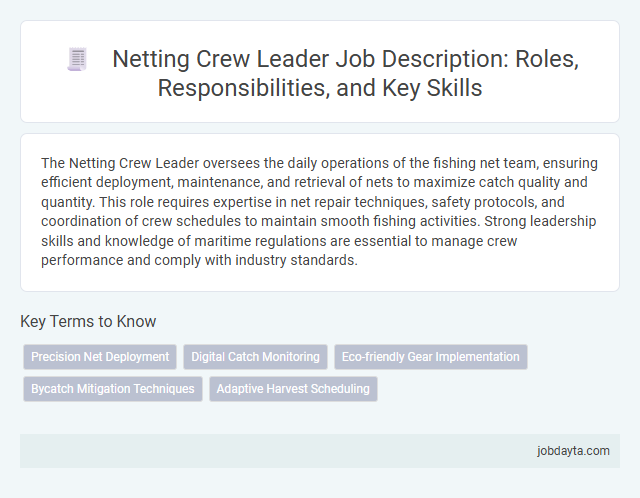 Netting Crew Leader Job Description: Roles, Responsibilities, and Key Skills

The Netting Crew Leader oversees the daily operations of the fishing net team, ensuring efficient deployment, maintenance, and retrieval of nets to maximize catch quality and quantity. This role requires expertise in net repair techniques, safety protocols, and coordination of crew schedules to maintain smooth fishing activities. Strong leadership skills and knowledge of maritime regulations are essential to manage crew performance and comply with industry standards.

Key Terms to Know

Precision Net Deployment

Digital Catch Monitoring

Eco-friendly Gear Implementation

Bycatch Mitigation Techniques

Adaptive Harvest Scheduling

jobdayta.com