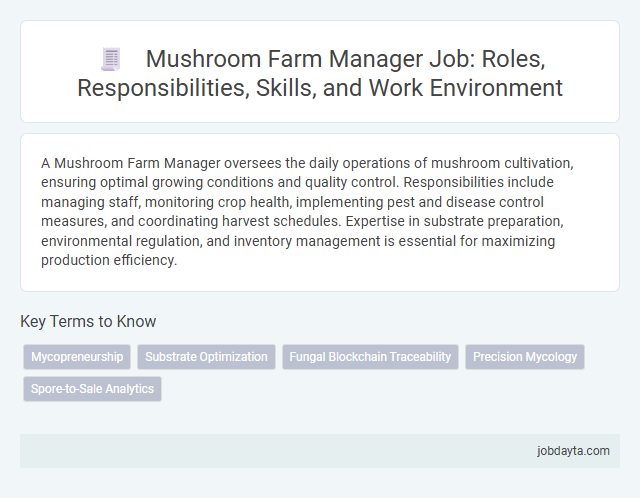 Mushroom Farm Manager Job: Roles, Responsibilities, Skills, and Work Environment

A Mushroom Farm Manager oversees the daily operations of mushroom cultivation, ensuring optimal growing conditions and quality control. Responsibilities include managing staff, monitoring crop health, implementing pest and disease control measures, and coordinating harvest schedules. Expertise in substrate preparation, environmental regulation, and inventory management is essential for maximizing production efficiency.

Key Terms to Know

Mycopreneurship

Substrate Optimization

Fungal Blockchain Traceability

Precision Mycology

Spore-to-Sale Analytics

jobdayta.com