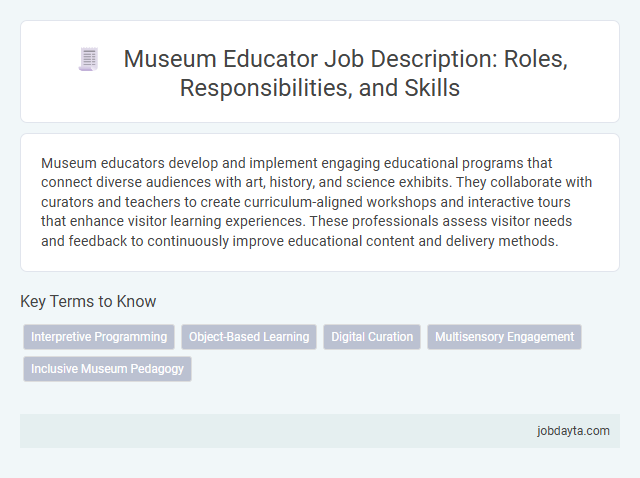 Museum Educator Job Description: Roles, Responsibilities, and Skills

Museum educators develop and implement engaging educational programs that connect diverse audiences with art, history, and science exhibits. They collaborate with curators and teachers to create curriculum-aligned workshops and interactive tours that enhance visitor learning experiences. These professionals assess visitor needs and feedback to continuously improve educational content and delivery methods.

Key Terms to Know

Interpretive Programming

Object-Based Learning

Digital Curation

Multisensory Engagement

Inclusive Museum Pedagogy

jobdayta.com