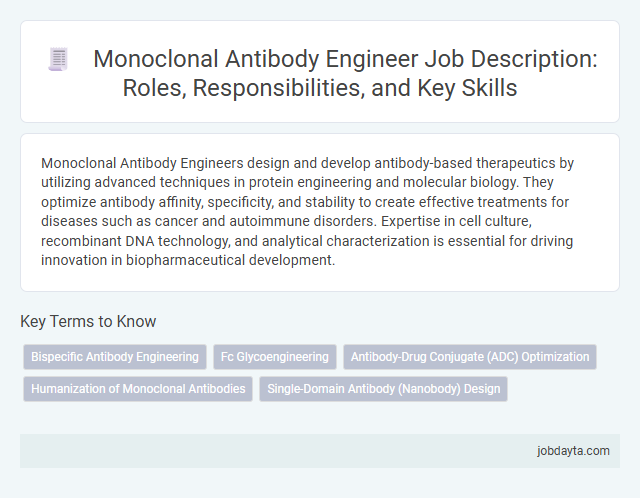 Monoclonal Antibody Engineer Job Description: Roles, Responsibilities, and Key Skills

Monoclonal Antibody Engineers design and develop antibody-based therapeutics by utilizing advanced techniques in protein engineering and molecular biology. They optimize antibody affinity, specificity, and stability to create effective treatments for diseases such as cancer and autoimmune disorders. Expertise in cell culture, recombinant DNA technology, and analytical characterization is essential for driving innovation in biopharmaceutical development.

Key Terms to Know

Bispecific Antibody Engineering

Fc Glycoengineering

Antibody-Drug Conjugate (ADC) Optimization

Humanization of Monoclonal Antibodies

Single-Domain Antibody (Nanobody) Design

jobdayta.com