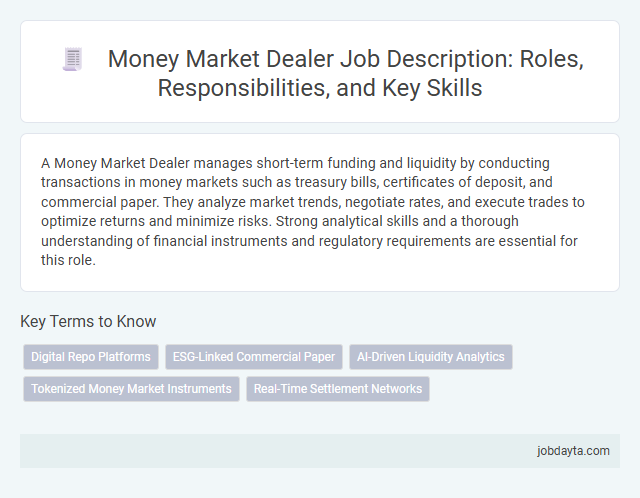 Money Market Dealer Job Description: Roles, Responsibilities, and Key Skills

A Money Market Dealer manages short-term funding and liquidity by conducting transactions in money markets such as treasury bills, certificates of deposit, and commercial paper. They analyze market trends, negotiate rates, and execute trades to optimize returns and minimize risks. Strong analytical skills and a thorough understanding of financial instruments and regulatory requirements are essential for this role.

Key Terms to Know

Digital Repo Platforms
ESG-Linked Commercial Paper
AI-Driven Liquidity Analytics
Tokenized Money Market Instruments
Real-Time Settlement Networks

jobdayta.com