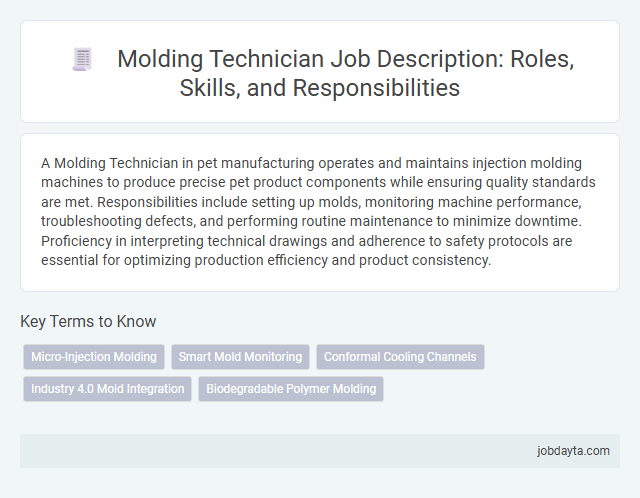 Molding Technician Job Description: Roles, Skills, and Responsibilities

A Molding Technician in pet manufacturing operates and maintains injection molding machines to produce precise pet product components while ensuring quality standards are met. Responsibilities include setting up molds, monitoring machine performance, troubleshooting defects, and performing routine maintenance to minimize downtime. Proficiency in interpreting technical drawings and adherence to safety protocols are essential for optimizing production efficiency and product consistency.

Key Terms to Know

Micro-Injection Molding
Smart Mold Monitoring
Conformal Cooling Channels
Industry 4.0 Mold Integration
Biodegradable Polymer Molding

jobdayta.com