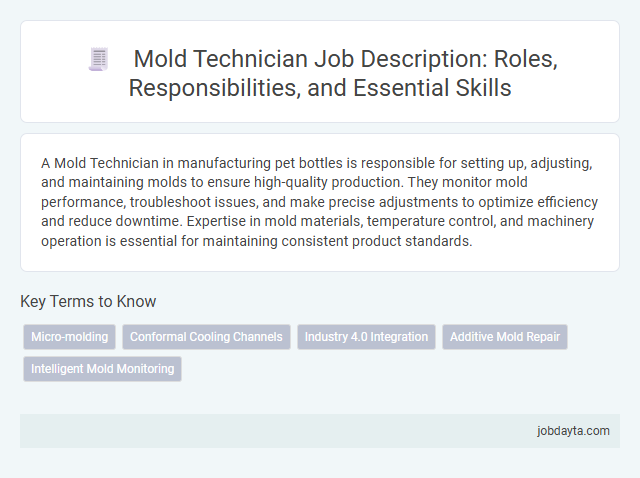 Mold Technician Job Description: Roles, Responsibilities, and Essential Skills

A Mold Technician in manufacturing pet bottles is responsible for setting up, adjusting, and maintaining molds to ensure high-quality production. They monitor mold performance, troubleshoot issues, and make precise adjustments to optimize efficiency and reduce downtime. Expertise in mold materials, temperature control, and machinery operation is essential for maintaining consistent product standards.

Key Terms to Know

Micro-molding

Conformal Cooling Channels

Industry 4.0 Integration

Additive Mold Repair

Intelligent Mold Monitoring

jobdayta.com