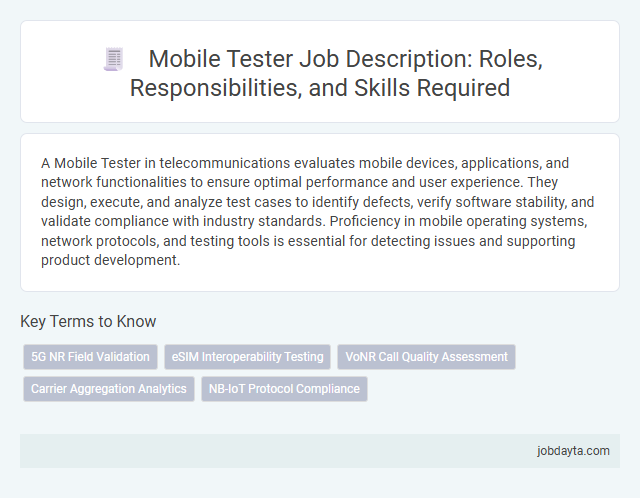 Mobile Tester Job Description: Roles, Responsibilities, and Skills Required

A Mobile Tester in telecommunications evaluates mobile devices, applications, and network functionalities to ensure optimal performance and user experience. They design, execute, and analyze test cases to identify defects, verify software stability, and validate compliance with industry standards. Proficiency in mobile operating systems, network protocols, and testing tools is essential for detecting issues and supporting product development.

Key Terms to Know

5G NR Field Validation

eSIM Interoperability Testing

VoNR Call Quality Assessment

Carrier Aggregation Analytics

NB-IoT Protocol Compliance

jobdayta.com