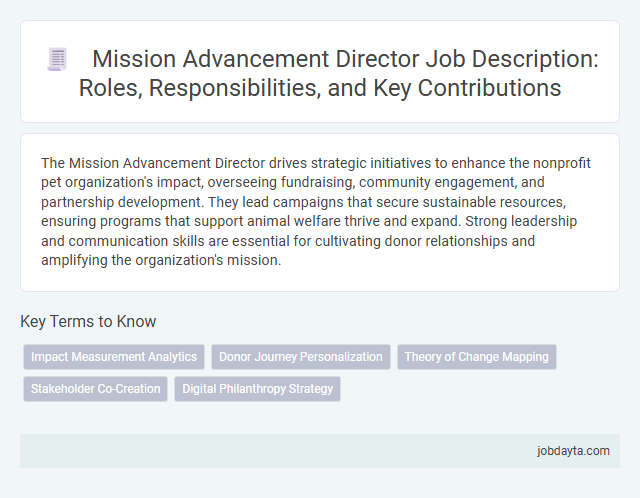 Mission Advancement Director Job Description: Roles, Responsibilities, and Key Contributions

The Mission Advancement Director drives strategic initiatives to enhance the nonprofit pet organization's impact, overseeing fundraising, community engagement, and partnership development. They lead campaigns that secure sustainable resources, ensuring programs that support animal welfare thrive and expand. Strong leadership and communication skills are essential for cultivating donor relationships and amplifying the organization's mission.

Key Terms to Know

Impact Measurement Analytics
Donor Journey Personalization
Theory of Change Mapping
Stakeholder Co-Creation
Digital Philanthropy Strategy

jobdayta.com