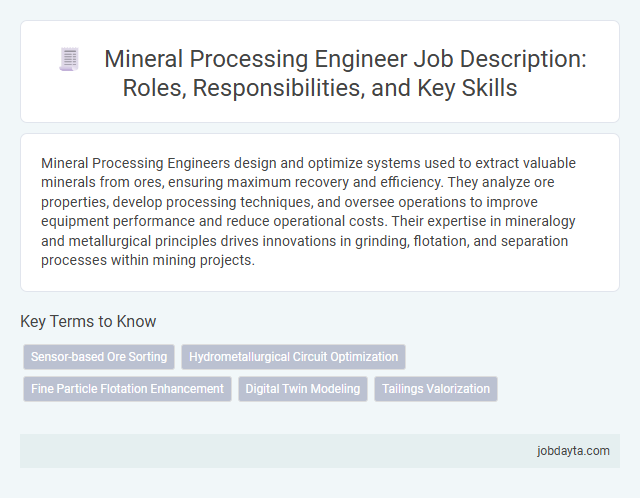 Mineral Processing Engineer Job Description: Roles, Responsibilities, and Key Skills

Mineral Processing Engineers design and optimize systems used to extract valuable minerals from ores, ensuring maximum recovery and efficiency. They analyze ore properties, develop processing techniques, and oversee operations to improve equipment performance and reduce operational costs. Their expertise in mineralogy and metallurgical principles drives innovations in grinding, flotation, and separation processes within mining projects.

Key Terms to Know

Sensor-based Ore Sorting

Hydrometallurgical Circuit Optimization

Fine Particle Flotation Enhancement

Digital Twin Modeling

Tailings Valorization

jobdayta.com