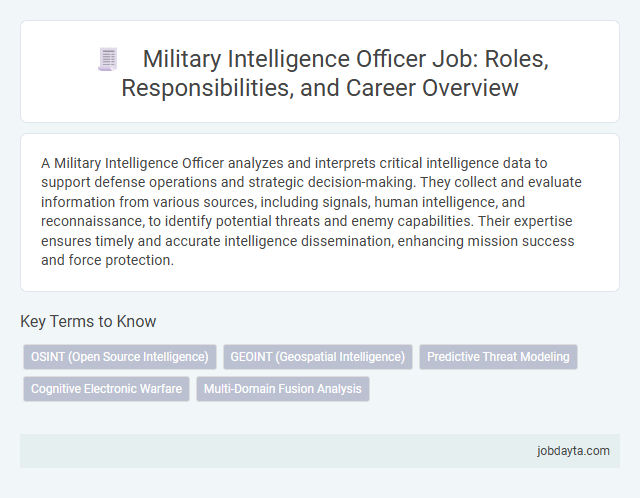 Military Intelligence Officer Job: Roles, Responsibilities, and Career Overview

A Military Intelligence Officer analyzes and interprets critical intelligence data to support defense operations and strategic decision-making. They collect and evaluate information from various sources, including signals, human intelligence, and reconnaissance, to identify potential threats and enemy capabilities. Their expertise ensures timely and accurate intelligence dissemination, enhancing mission success and force protection.

Key Terms to Know

OSINT (Open Source Intelligence)
GEOINT (Geospatial Intelligence)
Predictive Threat Modeling
Cognitive Electronic Warfare
Multi-Domain Fusion Analysis

jobdayta.com