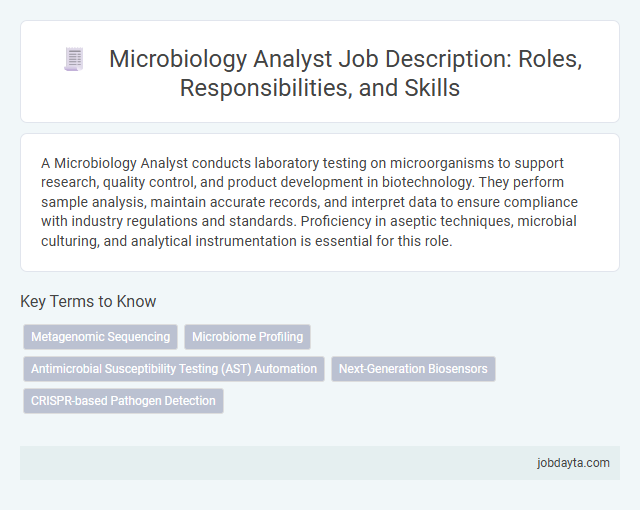 Microbiology Analyst Job Description: Roles, Responsibilities, and Skills

A Microbiology Analyst conducts laboratory testing on microorganisms to support research, quality control, and product development in biotechnology. They perform sample analysis, maintain accurate records, and interpret data to ensure compliance with industry regulations and standards. Proficiency in aseptic techniques, microbial culturing, and analytical instrumentation is essential for this role.

Key Terms to Know

Metagenomic Sequencing

Microbiome Profiling

Antimicrobial Susceptibility Testing (AST) Automation

Next-Generation Biosensors

CRISPR-based Pathogen Detection

jobdayta.com