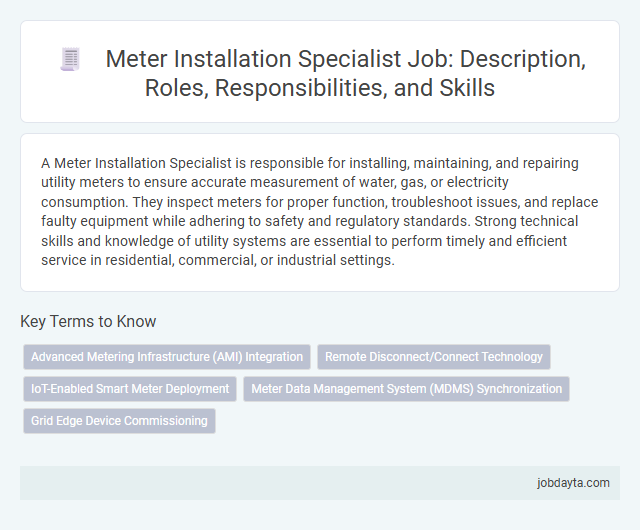 Meter Installation Specialist Job: Description, Roles, Responsibilities, and Skills

A Meter Installation Specialist is responsible for installing, maintaining, and repairing utility meters to ensure accurate measurement of water, gas, or electricity consumption. They inspect meters for proper function, troubleshoot issues, and replace faulty equipment while adhering to safety and regulatory standards. Strong technical skills and knowledge of utility systems are essential to perform timely and efficient service in residential, commercial, or industrial settings.

Key Terms to Know

Advanced Metering Infrastructure (AMI) Integration

Remote Disconnect/Connect Technology

IoT-Enabled Smart Meter Deployment

Meter Data Management System (MDMS) Synchronization

Grid Edge Device Commissioning

jobdayta.com