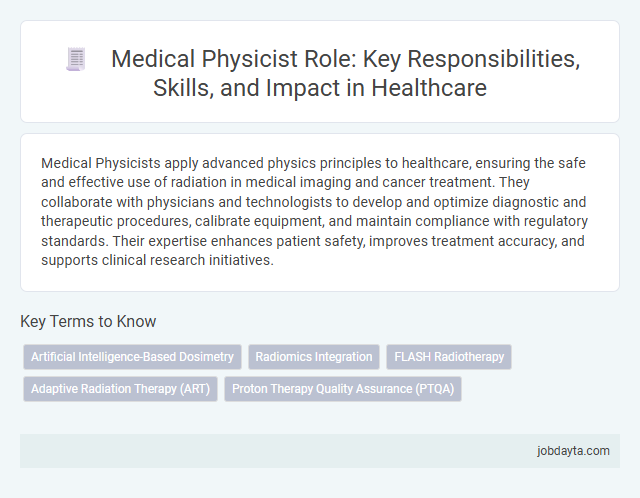 Medical Physicist Role: Key Responsibilities, Skills, and Impact in Healthcare

Medical Physicists apply advanced physics principles to healthcare, ensuring the safe and effective use of radiation in medical imaging and cancer treatment. They collaborate with physicians and technologists to develop and optimize diagnostic and therapeutic procedures, calibrate equipment, and maintain compliance with regulatory standards. Their expertise enhances patient safety, improves treatment accuracy, and supports clinical research initiatives.

Key Terms to Know

Artificial Intelligence-Based Dosimetry
Radiomics Integration
FLASH Radiotherapy
Adaptive Radiation Therapy (ART)
Proton Therapy Quality Assurance (PTQA)

jobdayta.com