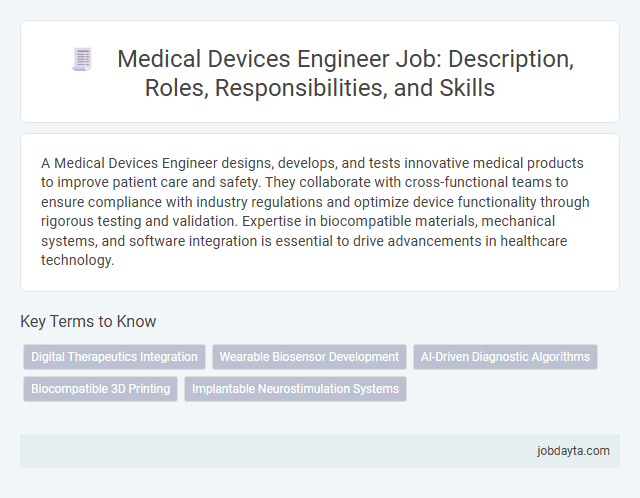 Medical Devices Engineer Job: Description, Roles, Responsibilities, and Skills

A Medical Devices Engineer designs, develops, and tests innovative medical products to improve patient care and safety. They collaborate with cross-functional teams to ensure compliance with industry regulations and optimize device functionality through rigorous testing and validation. Expertise in biocompatible materials, mechanical systems, and software integration is essential to drive advancements in healthcare technology.

Key Terms to Know

Digital Therapeutics Integration
Wearable Biosensor Development
AI-Driven Diagnostic Algorithms
Biocompatible 3D Printing
Implantable Neurostimulation Systems

jobdayta.com