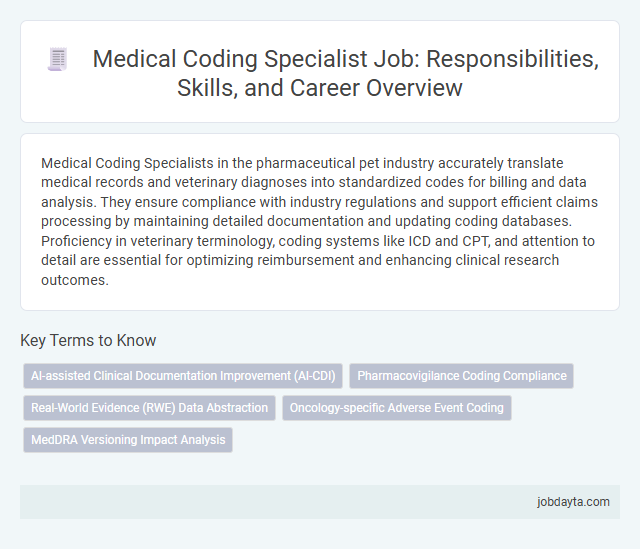 Medical Coding Specialist Job: Responsibilities, Skills, and Career Overview

Medical Coding Specialists in the pharmaceutical pet industry accurately translate medical records and veterinary diagnoses into standardized codes for billing and data analysis. They ensure compliance with industry regulations and support efficient claims processing by maintaining detailed documentation and updating coding databases. Proficiency in veterinary terminology, coding systems like ICD and CPT, and attention to detail are essential for optimizing reimbursement and enhancing clinical research outcomes.

Key Terms to Know

AI-assisted Clinical Documentation Improvement (AI-CDI)

Pharmacovigilance Coding Compliance

Real-World Evidence (RWE) Data Abstraction

Oncology-specific Adverse Event Coding

MedDRA Versioning Impact Analysis

jobdayta.com