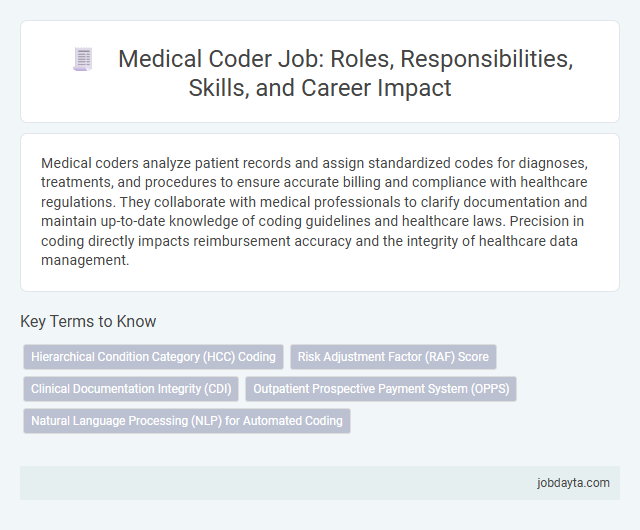 Medical Coder Job: Roles, Responsibilities, Skills, and Career Impact

Medical coders analyze patient records and assign standardized codes for diagnoses, treatments, and procedures to ensure accurate billing and compliance with healthcare regulations. They collaborate with medical professionals to clarify documentation and maintain up-to-date knowledge of coding guidelines and healthcare laws. Precision in coding directly impacts reimbursement accuracy and the integrity of healthcare data management.

Key Terms to Know

Hierarchical Condition Category (HCC) Coding

Risk Adjustment Factor (RAF) Score

Clinical Documentation Integrity (CDI)

Outpatient Prospective Payment System (OPPS)

Natural Language Processing (NLP) for Automated Coding

jobdayta.com