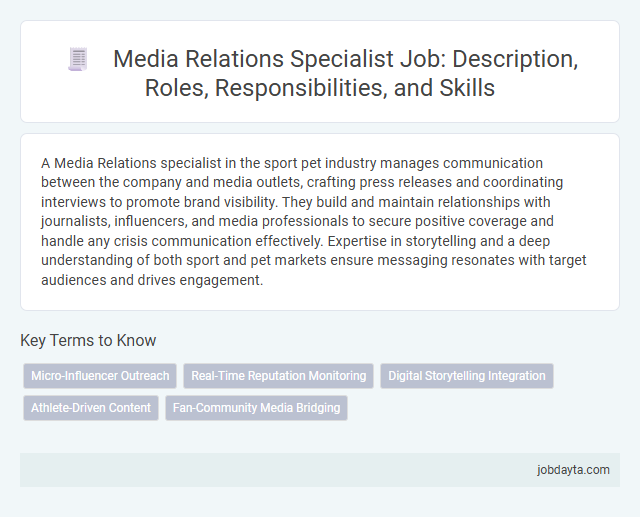 Media Relations Specialist Job: Description, Roles, Responsibilities, and Skills

A Media Relations specialist in the sport pet industry manages communication between the company and media outlets, crafting press releases and coordinating interviews to promote brand visibility. They build and maintain relationships with journalists, influencers, and media professionals to secure positive coverage and handle any crisis communication effectively. Expertise in storytelling and a deep understanding of both sport and pet markets ensure messaging resonates with target audiences and drives engagement.

Key Terms to Know

Micro-Influencer Outreach

Real-Time Reputation Monitoring

Digital Storytelling Integration

Athlete-Driven Content

Fan-Community Media Bridging

jobdayta.com