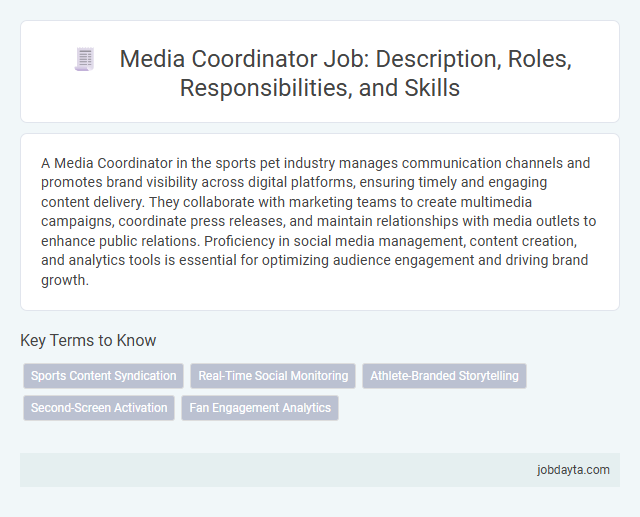 Media Coordinator Job: Description, Roles, Responsibilities, and Skills

A Media Coordinator in the sports pet industry manages communication channels and promotes brand visibility across digital platforms, ensuring timely and engaging content delivery. They collaborate with marketing teams to create multimedia campaigns, coordinate press releases, and maintain relationships with media outlets to enhance public relations. Proficiency in social media management, content creation, and analytics tools is essential for optimizing audience engagement and driving brand growth.

Key Terms to Know

Sports Content Syndication

Real-Time Social Monitoring

Athlete-Branded Storytelling

Second-Screen Activation

Fan Engagement Analytics

jobdayta.com