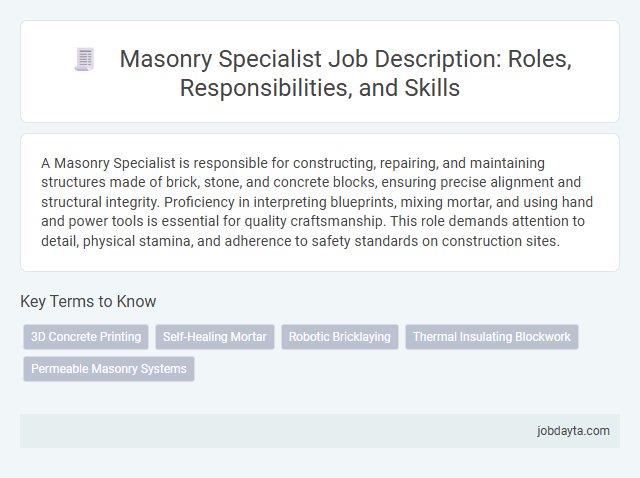 Masonry Specialist Job Description: Roles, Responsibilities, and Skills

A Masonry Specialist is responsible for constructing, repairing, and maintaining structures made of brick, stone, and concrete blocks, ensuring precise alignment and structural integrity. Proficiency in interpreting blueprints, mixing mortar, and using hand and power tools is essential for quality craftsmanship. This role demands attention to detail, physical stamina, and adherence to safety standards on construction sites.

Key Terms to Know

3D Concrete Printing

Self-Healing Mortar

Robotic Bricklaying

Thermal Insulating Blockwork

Permeable Masonry Systems

jobdayta.com