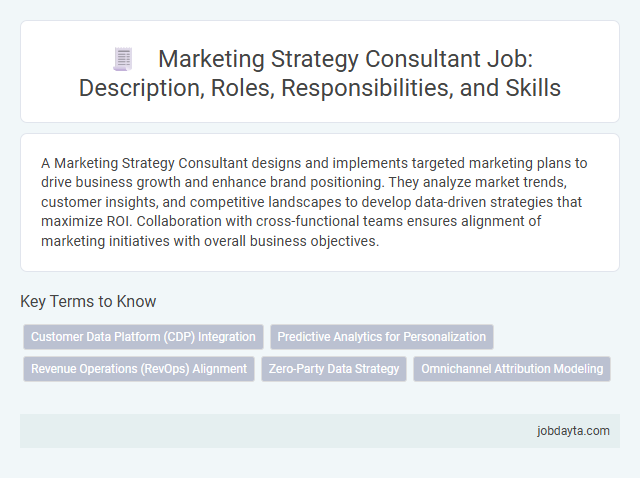 Marketing Strategy Consultant Job: Description, Roles, Responsibilities, and Skills

A Marketing Strategy Consultant designs and implements targeted marketing plans to drive business growth and enhance brand positioning. They analyze market trends, customer insights, and competitive landscapes to develop data-driven strategies that maximize ROI. Collaboration with cross-functional teams ensures alignment of marketing initiatives with overall business objectives.

Key Terms to Know

Customer Data Platform (CDP) Integration
Predictive Analytics for Personalization
Revenue Operations (RevOps) Alignment
Zero-Party Data Strategy
Omnichannel Attribution Modeling

jobdayta.com