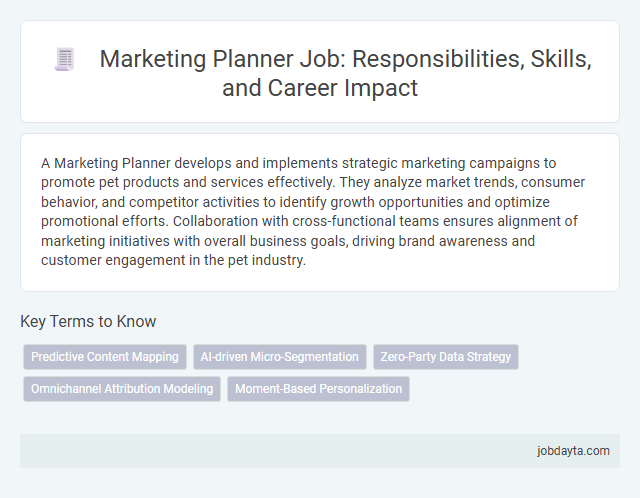 Marketing Planner Job: Responsibilities, Skills, and Career Impact

A Marketing Planner develops and implements strategic marketing campaigns to promote pet products and services effectively. They analyze market trends, consumer behavior, and competitor activities to identify growth opportunities and optimize promotional efforts. Collaboration with cross-functional teams ensures alignment of marketing initiatives with overall business goals, driving brand awareness and customer engagement in the pet industry.

Key Terms to Know

Predictive Content Mapping
AI-driven Micro-Segmentation
Zero-Party Data Strategy
Omnichannel Attribution Modeling
Moment-Based Personalization

jobdayta.com