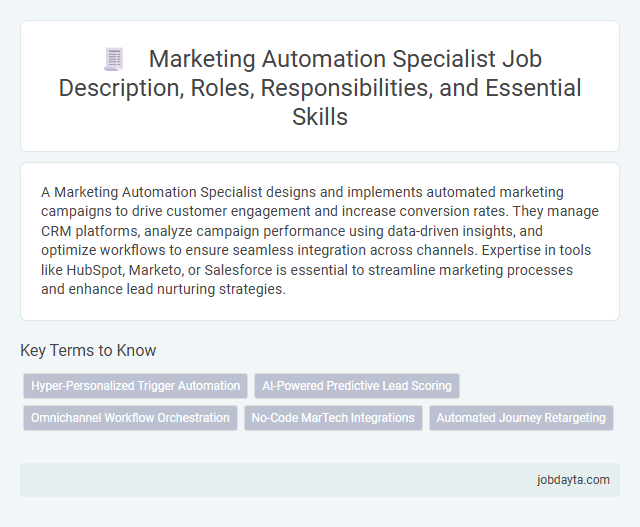 Marketing Automation Specialist Job Description, Roles, Responsibilities, and Essential Skills

A Marketing Automation Specialist designs and implements automated marketing campaigns to drive customer engagement and increase conversion rates. They manage CRM platforms, analyze campaign performance using data-driven insights, and optimize workflows to ensure seamless integration across channels. Expertise in tools like HubSpot, Marketo, or Salesforce is essential to streamline marketing processes and enhance lead nurturing strategies.

Key Terms to Know

Hyper-Personalized Trigger Automation

AI-Powered Predictive Lead Scoring

Omnichannel Workflow Orchestration

No-Code MarTech Integrations

Automated Journey Retargeting

jobdayta.com