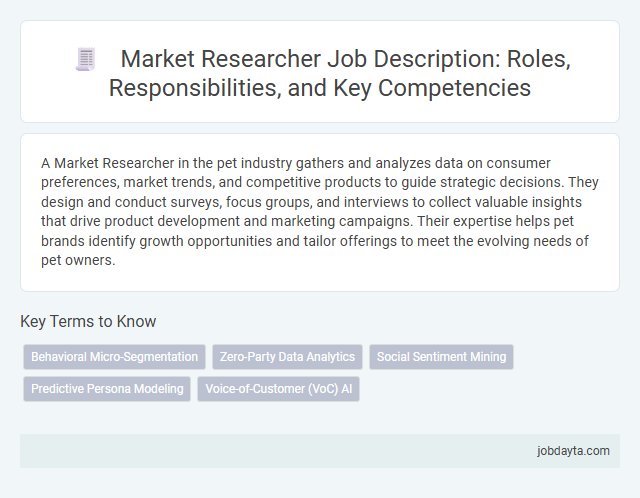 Market Researcher Job Description: Roles, Responsibilities, and Key Competencies

A Market Researcher in the pet industry gathers and analyzes data on consumer preferences, market trends, and competitive products to guide strategic decisions. They design and conduct surveys, focus groups, and interviews to collect valuable insights that drive product development and marketing campaigns. Their expertise helps pet brands identify growth opportunities and tailor offerings to meet the evolving needs of pet owners.

Key Terms to Know

Behavioral Micro-Segmentation

Zero-Party Data Analytics

Social Sentiment Mining

Predictive Persona Modeling

Voice-of-Customer (VoC) AI

jobdayta.com