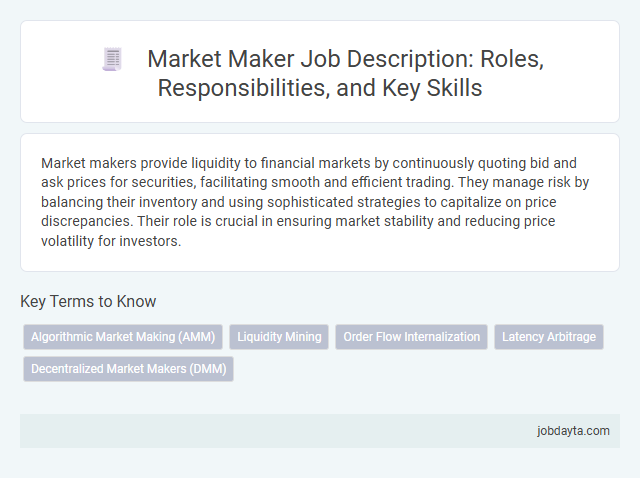 Market Maker Job Description: Roles, Responsibilities, and Key Skills

Market makers provide liquidity to financial markets by continuously quoting bid and ask prices for securities, facilitating smooth and efficient trading. They manage risk by balancing their inventory and using sophisticated strategies to capitalize on price discrepancies. Their role is crucial in ensuring market stability and reducing price volatility for investors.

Key Terms to Know

Algorithmic Market Making (AMM)
Liquidity Mining
Order Flow Internalization
Latency Arbitrage
Decentralized Market Makers (DMM)

jobdayta.com