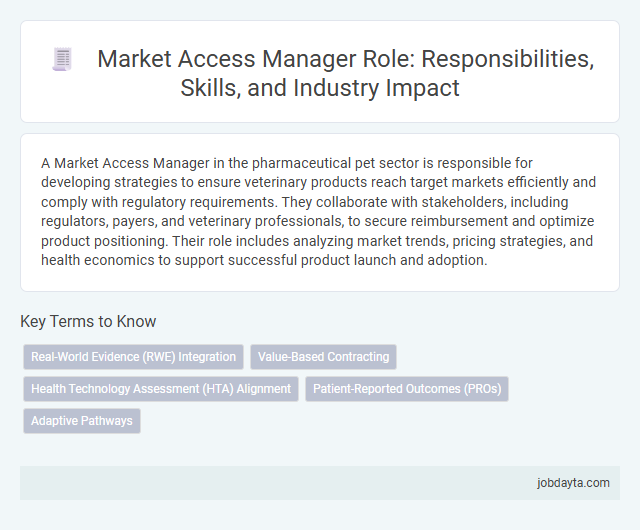 Market Access Manager Role: Responsibilities, Skills, and Industry Impact

A Market Access Manager in the pharmaceutical pet sector is responsible for developing strategies to ensure veterinary products reach target markets efficiently and comply with regulatory requirements. They collaborate with stakeholders, including regulators, payers, and veterinary professionals, to secure reimbursement and optimize product positioning. Their role includes analyzing market trends, pricing strategies, and health economics to support successful product launch and adoption.

Key Terms to Know

Real-World Evidence (RWE) Integration

Value-Based Contracting

Health Technology Assessment (HTA) Alignment

Patient-Reported Outcomes (PROs)

Adaptive Pathways

jobdayta.com