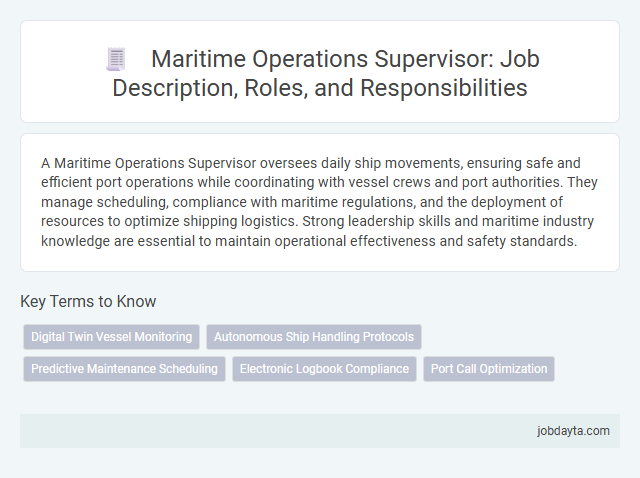 Maritime Operations Supervisor: Job Description, Roles, and Responsibilities

A Maritime Operations Supervisor oversees daily ship movements, ensuring safe and efficient port operations while coordinating with vessel crews and port authorities. They manage scheduling, compliance with maritime regulations, and the deployment of resources to optimize shipping logistics. Strong leadership skills and maritime industry knowledge are essential to maintain operational effectiveness and safety standards.

Key Terms to Know

Digital Twin Vessel Monitoring
Autonomous Ship Handling Protocols
Predictive Maintenance Scheduling
Electronic Logbook Compliance
Port Call Optimization

jobdayta.com