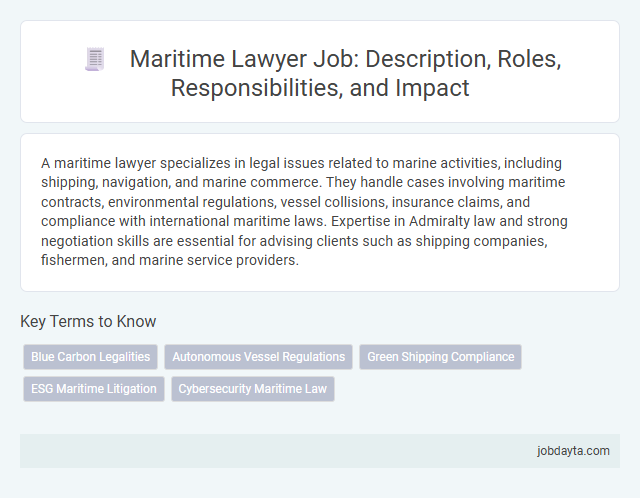 Maritime Lawyer Job: Description, Roles, Responsibilities, and Impact

A maritime lawyer specializes in legal issues related to marine activities, including shipping, navigation, and marine commerce. They handle cases involving maritime contracts, environmental regulations, vessel collisions, insurance claims, and compliance with international maritime laws. Expertise in Admiralty law and strong negotiation skills are essential for advising clients such as shipping companies, fishermen, and marine service providers.

Key Terms to Know

Blue Carbon Legalities

Autonomous Vessel Regulations

Green Shipping Compliance

ESG Maritime Litigation

Cybersecurity Maritime Law

jobdayta.com