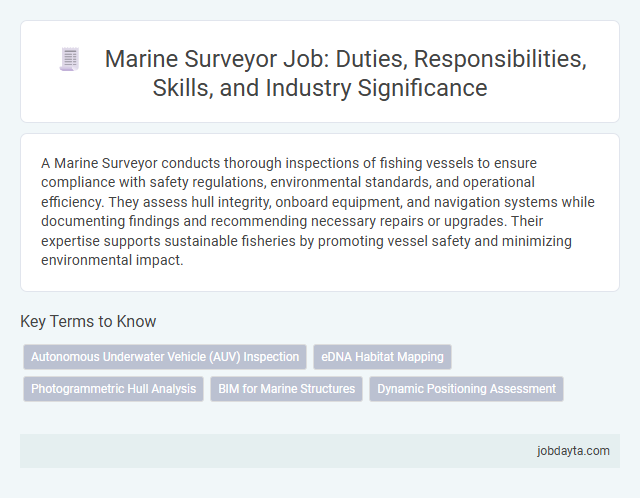 Marine Surveyor Job: Duties, Responsibilities, Skills, and Industry Significance

A Marine Surveyor conducts thorough inspections of fishing vessels to ensure compliance with safety regulations, environmental standards, and operational efficiency. They assess hull integrity, onboard equipment, and navigation systems while documenting findings and recommending necessary repairs or upgrades. Their expertise supports sustainable fisheries by promoting vessel safety and minimizing environmental impact.

Key Terms to Know

Autonomous Underwater Vehicle (AUV) Inspection

eDNA Habitat Mapping

Photogrammetric Hull Analysis

BIM for Marine Structures

Dynamic Positioning Assessment

jobdayta.com