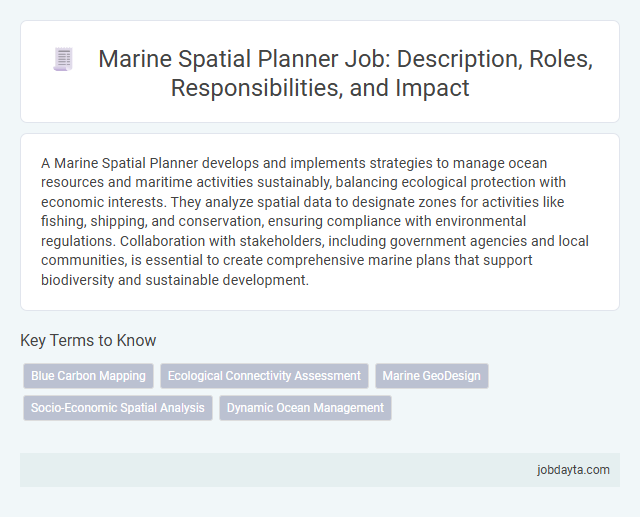 Marine Spatial Planner Job: Description, Roles, Responsibilities, and Impact

A Marine Spatial Planner develops and implements strategies to manage ocean resources and maritime activities sustainably, balancing ecological protection with economic interests. They analyze spatial data to designate zones for activities like fishing, shipping, and conservation, ensuring compliance with environmental regulations. Collaboration with stakeholders, including government agencies and local communities, is essential to create comprehensive marine plans that support biodiversity and sustainable development.

Key Terms to Know

Blue Carbon Mapping
Ecological Connectivity Assessment
Marine GeoDesign
Socio-Economic Spatial Analysis
Dynamic Ocean Management

jobdayta.com