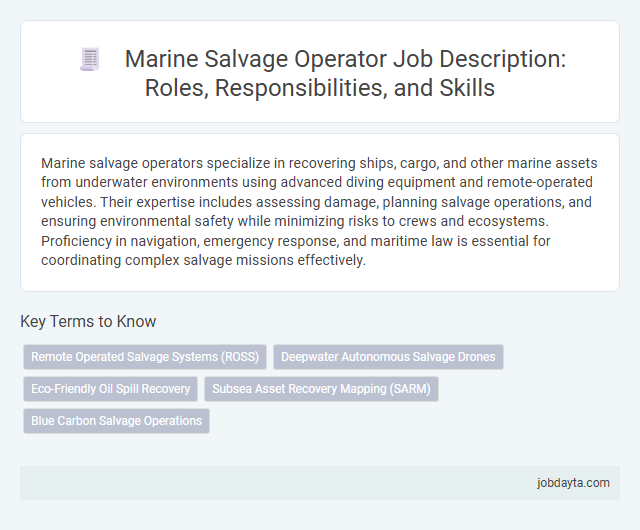 Marine Salvage Operator Job Description: Roles, Responsibilities, and Skills

Marine salvage operators specialize in recovering ships, cargo, and other marine assets from underwater environments using advanced diving equipment and remote-operated vehicles. Their expertise includes assessing damage, planning salvage operations, and ensuring environmental safety while minimizing risks to crews and ecosystems. Proficiency in navigation, emergency response, and maritime law is essential for coordinating complex salvage missions effectively.

Key Terms to Know

Remote Operated Salvage Systems (ROSS)

Deepwater Autonomous Salvage Drones

Eco-Friendly Oil Spill Recovery

Subsea Asset Recovery Mapping (SARM)

Blue Carbon Salvage Operations

jobdayta.com