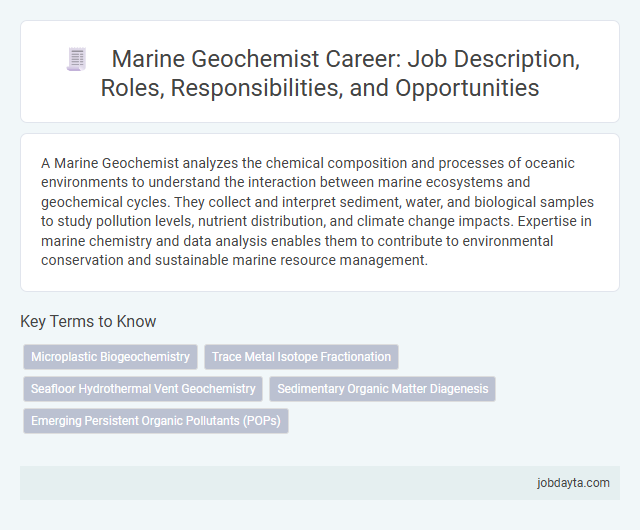 Marine Geochemist Career: Job Description, Roles, Responsibilities, and Opportunities

A Marine Geochemist analyzes the chemical composition and processes of oceanic environments to understand the interaction between marine ecosystems and geochemical cycles. They collect and interpret sediment, water, and biological samples to study pollution levels, nutrient distribution, and climate change impacts. Expertise in marine chemistry and data analysis enables them to contribute to environmental conservation and sustainable marine resource management.

Key Terms to Know

Microplastic Biogeochemistry

Trace Metal Isotope Fractionation

Seafloor Hydrothermal Vent Geochemistry

Sedimentary Organic Matter Diagenesis

Emerging Persistent Organic Pollutants (POPs)

jobdayta.com