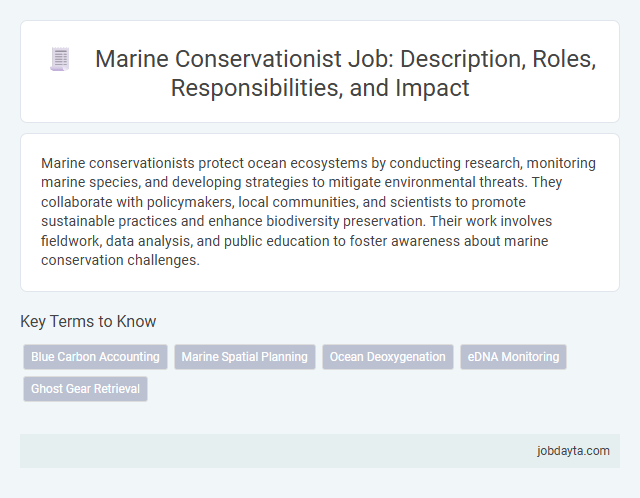 Marine Conservationist Job: Description, Roles, Responsibilities, and Impact

Marine conservationists protect ocean ecosystems by conducting research, monitoring marine species, and developing strategies to mitigate environmental threats. They collaborate with policymakers, local communities, and scientists to promote sustainable practices and enhance biodiversity preservation. Their work involves fieldwork, data analysis, and public education to foster awareness about marine conservation challenges.

Key Terms to Know

Blue Carbon Accounting
Marine Spatial Planning
Ocean Deoxygenation
eDNA Monitoring
Ghost Gear Retrieval

jobdayta.com