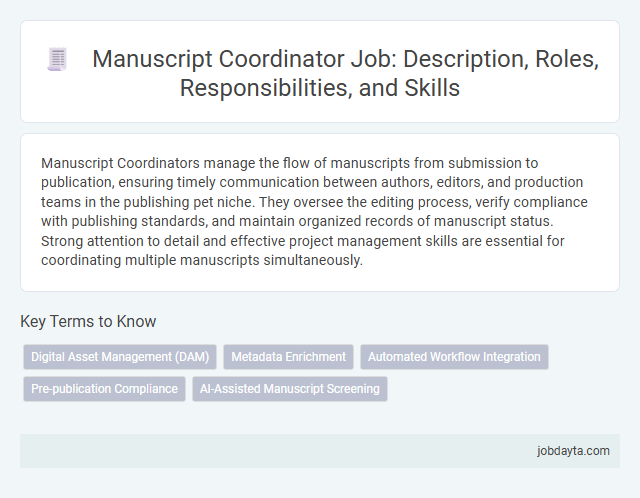 Manuscript Coordinator Job: Description, Roles, Responsibilities, and Skills

Manuscript Coordinators manage the flow of manuscripts from submission to publication, ensuring timely communication between authors, editors, and production teams in the publishing pet niche. They oversee the editing process, verify compliance with publishing standards, and maintain organized records of manuscript status. Strong attention to detail and effective project management skills are essential for coordinating multiple manuscripts simultaneously.

Key Terms to Know

Digital Asset Management (DAM)

Metadata Enrichment

Automated Workflow Integration

Pre-publication Compliance

AI-Assisted Manuscript Screening

jobdayta.com