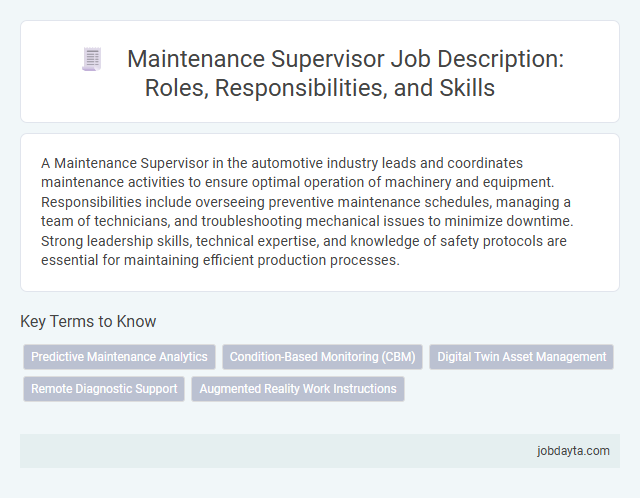 Maintenance Supervisor Job Description: Roles, Responsibilities, and Skills

A Maintenance Supervisor in the automotive industry leads and coordinates maintenance activities to ensure optimal operation of machinery and equipment. Responsibilities include overseeing preventive maintenance schedules, managing a team of technicians, and troubleshooting mechanical issues to minimize downtime. Strong leadership skills, technical expertise, and knowledge of safety protocols are essential for maintaining efficient production processes.

Key Terms to Know

Predictive Maintenance Analytics

Condition-Based Monitoring (CBM)

Digital Twin Asset Management

Remote Diagnostic Support

Augmented Reality Work Instructions

jobdayta.com