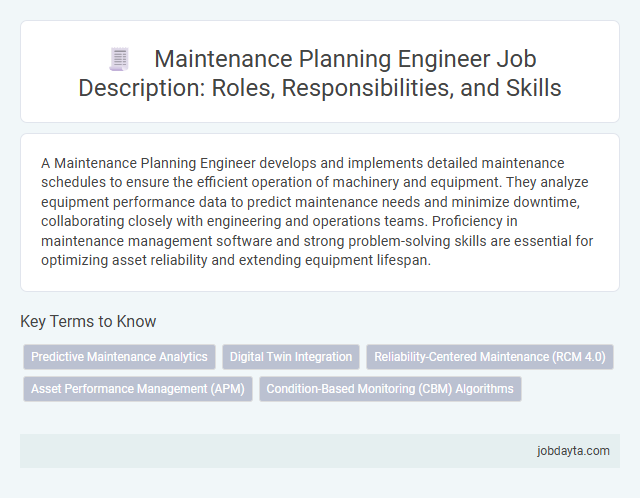 Maintenance Planning Engineer Job Description: Roles, Responsibilities, and Skills

A Maintenance Planning Engineer develops and implements detailed maintenance schedules to ensure the efficient operation of machinery and equipment. They analyze equipment performance data to predict maintenance needs and minimize downtime, collaborating closely with engineering and operations teams. Proficiency in maintenance management software and strong problem-solving skills are essential for optimizing asset reliability and extending equipment lifespan.

Key Terms to Know

Predictive Maintenance Analytics

Digital Twin Integration

Reliability-Centered Maintenance (RCM 4.0)

Asset Performance Management (APM)

Condition-Based Monitoring (CBM) Algorithms

jobdayta.com