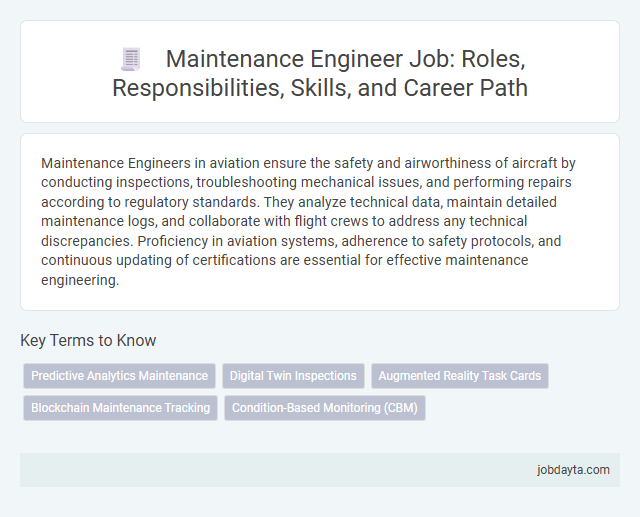 Maintenance Engineer Job: Roles, Responsibilities, Skills, and Career Path

Maintenance Engineers in aviation ensure the safety and airworthiness of aircraft by conducting inspections, troubleshooting mechanical issues, and performing repairs according to regulatory standards. They analyze technical data, maintain detailed maintenance logs, and collaborate with flight crews to address any technical discrepancies. Proficiency in aviation systems, adherence to safety protocols, and continuous updating of certifications are essential for effective maintenance engineering.

Key Terms to Know

Predictive Analytics Maintenance

Digital Twin Inspections

Augmented Reality Task Cards

Blockchain Maintenance Tracking

Condition-Based Monitoring (CBM)

jobdayta.com