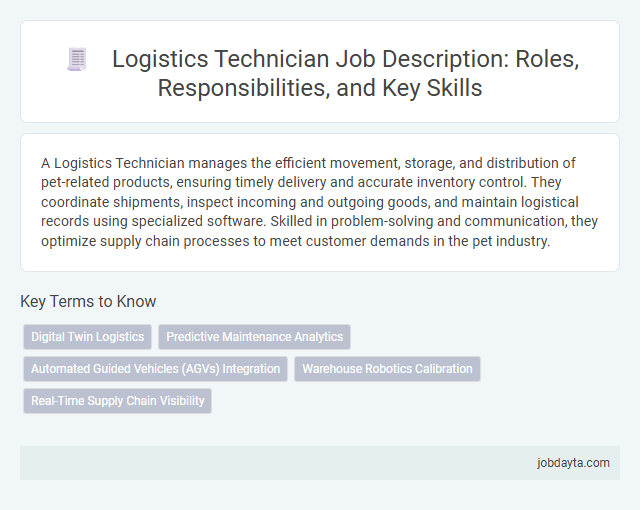 Logistics Technician Job Description: Roles, Responsibilities, and Key Skills

A Logistics Technician manages the efficient movement, storage, and distribution of pet-related products, ensuring timely delivery and accurate inventory control. They coordinate shipments, inspect incoming and outgoing goods, and maintain logistical records using specialized software. Skilled in problem-solving and communication, they optimize supply chain processes to meet customer demands in the pet industry.

Key Terms to Know

Digital Twin Logistics

Predictive Maintenance Analytics

Automated Guided Vehicles (AGVs) Integration

Warehouse Robotics Calibration

Real-Time Supply Chain Visibility

jobdayta.com