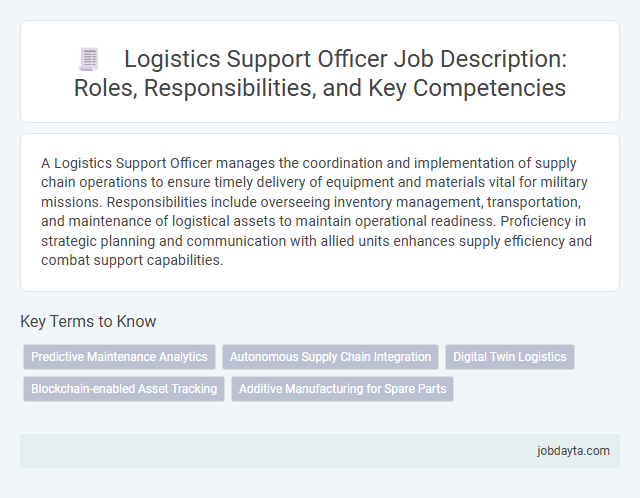 Logistics Support Officer Job Description: Roles, Responsibilities, and Key Competencies

A Logistics Support Officer manages the coordination and implementation of supply chain operations to ensure timely delivery of equipment and materials vital for military missions. Responsibilities include overseeing inventory management, transportation, and maintenance of logistical assets to maintain operational readiness. Proficiency in strategic planning and communication with allied units enhances supply efficiency and combat support capabilities.

Key Terms to Know

Predictive Maintenance Analytics

Autonomous Supply Chain Integration

Digital Twin Logistics

Blockchain-enabled Asset Tracking

Additive Manufacturing for Spare Parts

jobdayta.com