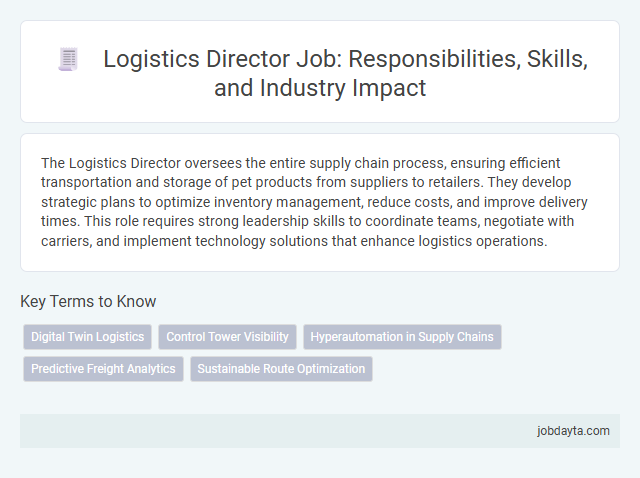 Logistics Director Job: Responsibilities, Skills, and Industry Impact

The Logistics Director oversees the entire supply chain process, ensuring efficient transportation and storage of pet products from suppliers to retailers. They develop strategic plans to optimize inventory management, reduce costs, and improve delivery times. This role requires strong leadership skills to coordinate teams, negotiate with carriers, and implement technology solutions that enhance logistics operations.

Key Terms to Know

Digital Twin Logistics
Control Tower Visibility
Hyperautomation in Supply Chains
Predictive Freight Analytics
Sustainable Route Optimization

jobdayta.com