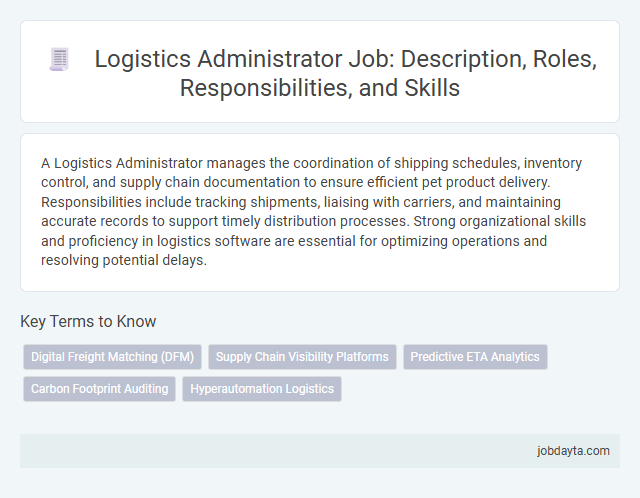 Logistics Administrator Job: Description, Roles, Responsibilities, and Skills

A Logistics Administrator manages the coordination of shipping schedules, inventory control, and supply chain documentation to ensure efficient pet product delivery. Responsibilities include tracking shipments, liaising with carriers, and maintaining accurate records to support timely distribution processes. Strong organizational skills and proficiency in logistics software are essential for optimizing operations and resolving potential delays.

Key Terms to Know

Digital Freight Matching (DFM)
Supply Chain Visibility Platforms
Predictive ETA Analytics
Carbon Footprint Auditing
Hyperautomation Logistics

jobdayta.com