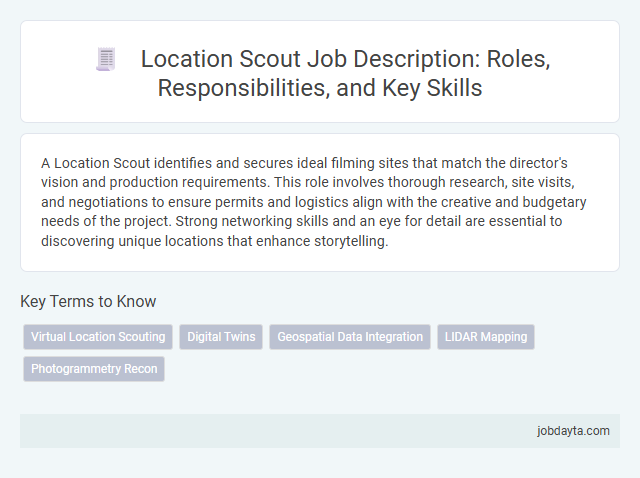 Location Scout Job Description: Roles, Responsibilities, and Key Skills

A Location Scout identifies and secures ideal filming sites that match the director's vision and production requirements. This role involves thorough research, site visits, and negotiations to ensure permits and logistics align with the creative and budgetary needs of the project. Strong networking skills and an eye for detail are essential to discovering unique locations that enhance storytelling.

Key Terms to Know

Virtual Location Scouting
Digital Twins
Geospatial Data Integration
LIDAR Mapping
Photogrammetry Recon

jobdayta.com