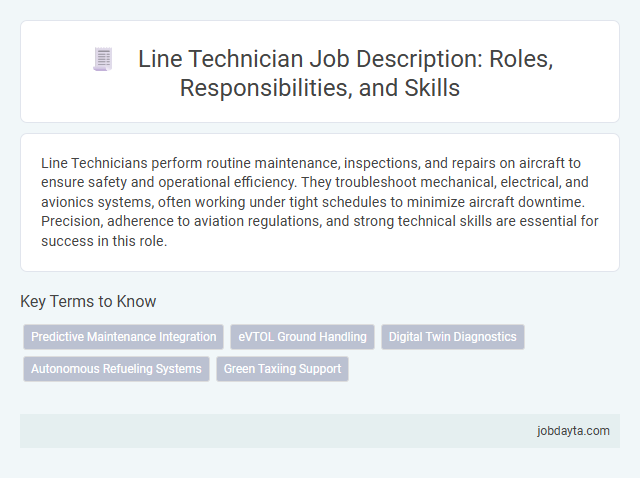 Line Technician Job Description: Roles, Responsibilities, and Skills

Line Technicians perform routine maintenance, inspections, and repairs on aircraft to ensure safety and operational efficiency. They troubleshoot mechanical, electrical, and avionics systems, often working under tight schedules to minimize aircraft downtime. Precision, adherence to aviation regulations, and strong technical skills are essential for success in this role.

Key Terms to Know

Predictive Maintenance Integration

eVTOL Ground Handling

Digital Twin Diagnostics

Autonomous Refueling Systems

Green Taxiing Support

jobdayta.com