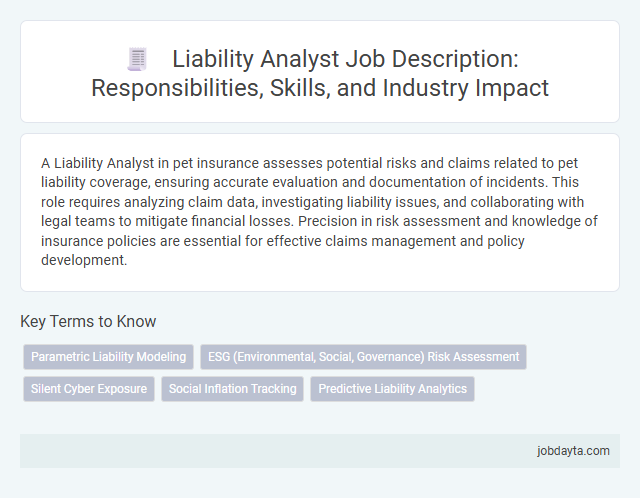 Liability Analyst Job Description: Responsibilities, Skills, and Industry Impact

A Liability Analyst in pet insurance assesses potential risks and claims related to pet liability coverage, ensuring accurate evaluation and documentation of incidents. This role requires analyzing claim data, investigating liability issues, and collaborating with legal teams to mitigate financial losses. Precision in risk assessment and knowledge of insurance policies are essential for effective claims management and policy development.

Key Terms to Know

Parametric Liability Modeling

ESG (Environmental, Social, Governance) Risk Assessment

Silent Cyber Exposure

Social Inflation Tracking

Predictive Liability Analytics

jobdayta.com