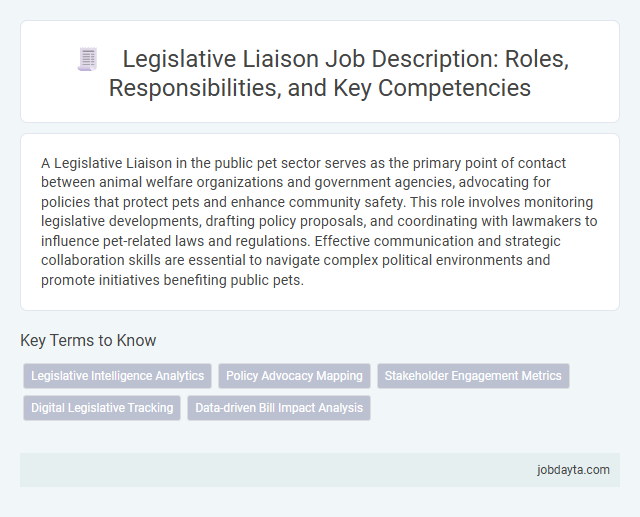 Legislative Liaison Job Description: Roles, Responsibilities, and Key Competencies

A Legislative Liaison in the public pet sector serves as the primary point of contact between animal welfare organizations and government agencies, advocating for policies that protect pets and enhance community safety. This role involves monitoring legislative developments, drafting policy proposals, and coordinating with lawmakers to influence pet-related laws and regulations. Effective communication and strategic collaboration skills are essential to navigate complex political environments and promote initiatives benefiting public pets.

Key Terms to Know

Legislative Intelligence Analytics

Policy Advocacy Mapping

Stakeholder Engagement Metrics

Digital Legislative Tracking

Data-driven Bill Impact Analysis

jobdayta.com